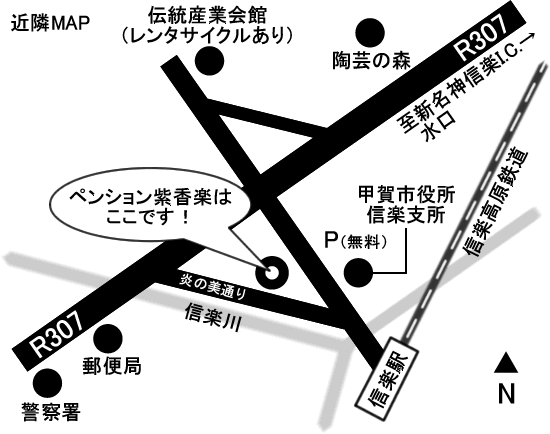 近隣MAP

伝統産業会館
（レンタサイクルあり）

陶芸の森

R307

至新名神信楽I.C.→
水口

信楽高原鉄道

ペンション紫香楽は
ここです！

甲賀市役所
信楽支所

P（無料）

炎の美通り

信楽川

R307

郵便局

警察署

信楽駅

N